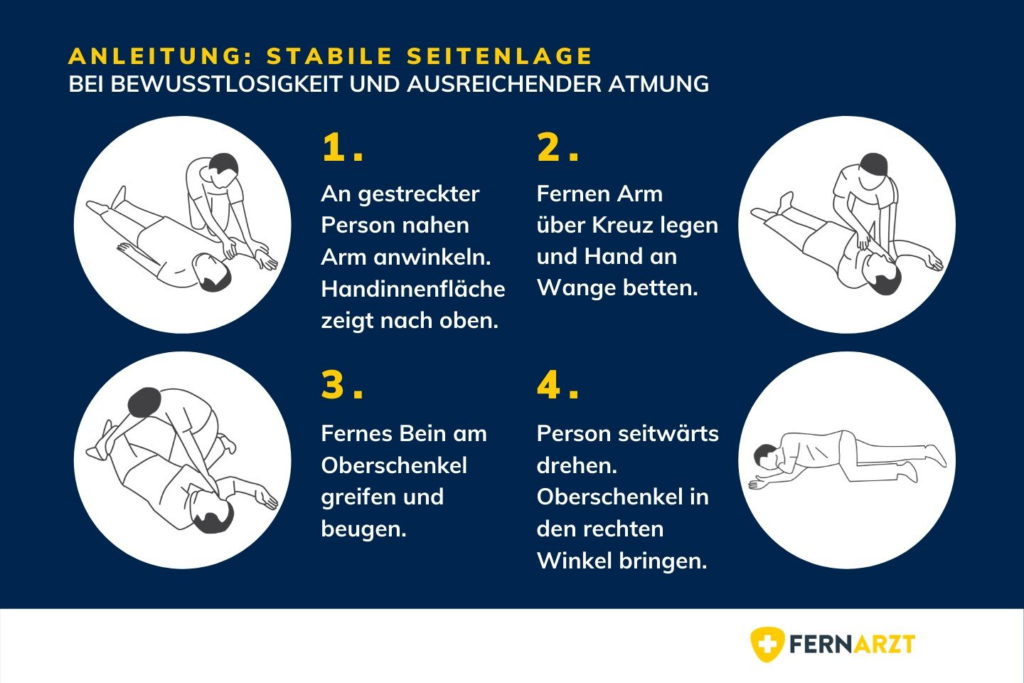 ANLEITUNG: STABILE SEITENLAGE
BEI BEWUSSTLOSIGKEIT UND AUSREICHENDER ATMUNG

1.
An gestreckter Person nahen Arm anwinkeln. Handinnenfläche zeigt nach oben.

2.
Fernen Arm über Kreuz legen und Hand an Wange betten.

3.
Fernes Bein am Oberschenkel greifen und beugen.

4.
Person seitwärts drehen. Oberschenkel in den rechten Winkel bringen.

FERNARZT